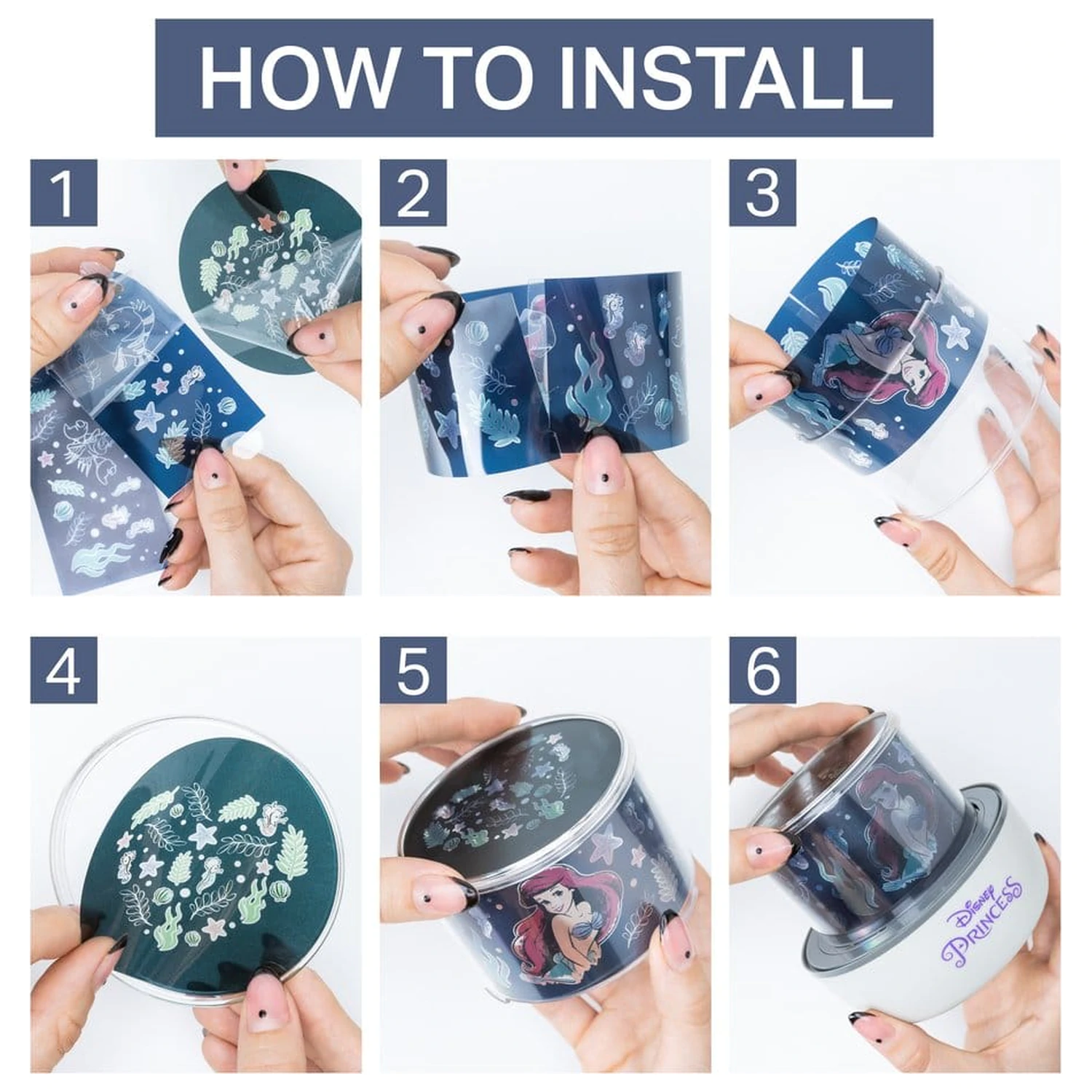 HOW TO INSTALL

1

2

3

4

5

6

Disney
PRINCESS