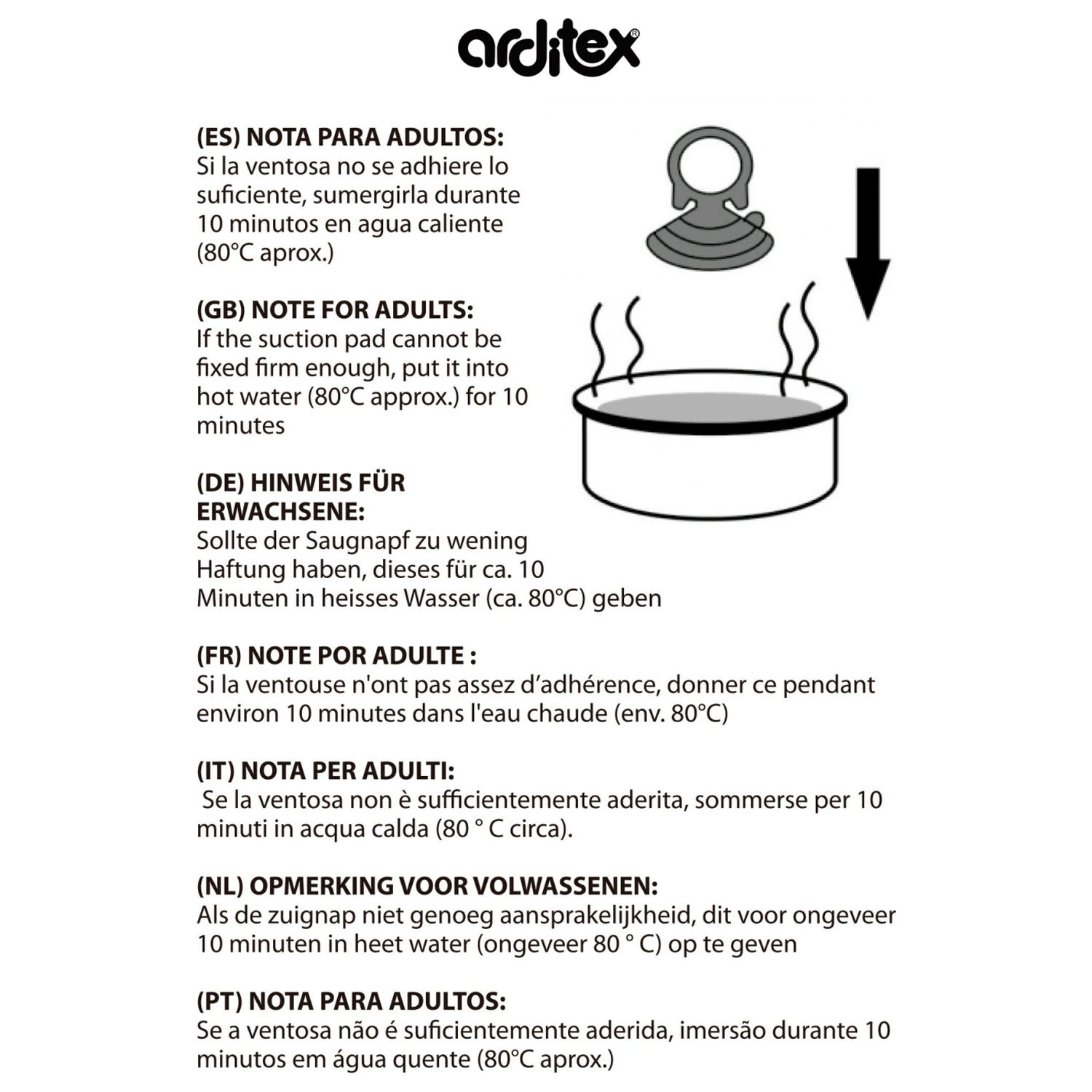 arditex®

(ES) NOTA PARA ADULTOS:
Si la ventosa no se adhiere lo suficiente, sumergirla durante 10 minutos en agua caliente (80°C aprox.)

(GB) NOTE FOR ADULTS:
If the suction pad cannot be fixed firm enough, put it into hot water (80°C approx.) for 10 minutes

(DE) HINWEIS FÜR ERWACHSENE:
Sollte der Saugnapf zu wening Haftung haben, dieses für ca. 10 Minuten in heisses Wasser (ca. 80°C) geben

(FR) NOTE POR ADULTE :
Si la ventouse n'ont pas assez d'adhérence, donner ce pendant environ 10 minutes dans l'eau chaude (env. 80°C)

(IT) NOTA PER ADULTI:
Se la ventosa non è sufficientemente aderita, sommerse per 10 minuti in acqua calda (80 ° C circa).

(NL) OPMERKING VOOR VOLWASSENEN:
Als de zuignap niet genoeg aansprakelijkheid, dit voor ongeveer 10 minuten in heet water (ongeveer 80 ° C) op te geven

(PT) NOTA PARA ADULTOS:
Se a ventosa não é suficientemente aderida, imersão durante 10 minutos em água quente (80°C aprox.)